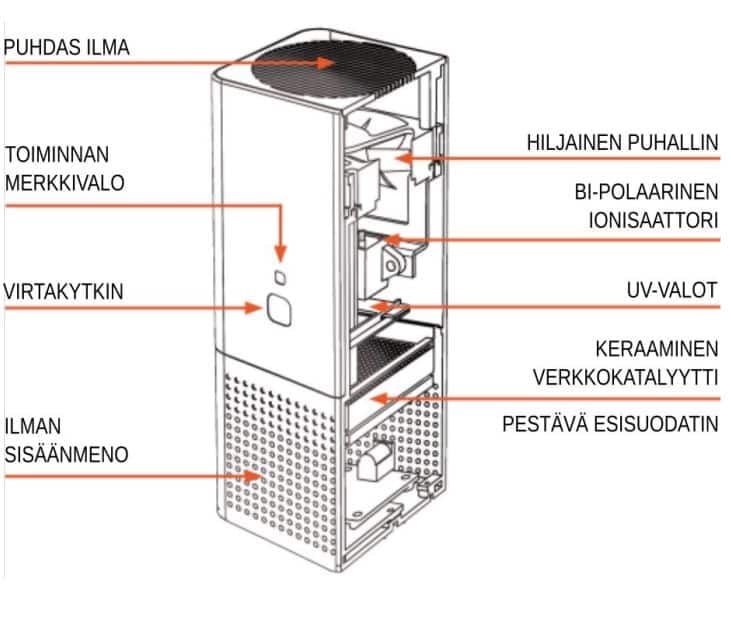 PUHDAS ILMA

TOIMINNAN MERKKIVALO

VIRTAKYTKIN

ILMAN SISÄÄNMENO

HILJAINEN PUHALLIN

BI-POLAARINEN IONISAATTORI

UV-VALOT

KERAAMINEN VERKKOKATALYYTTI

PESTÄVÄ ESISUODATIN